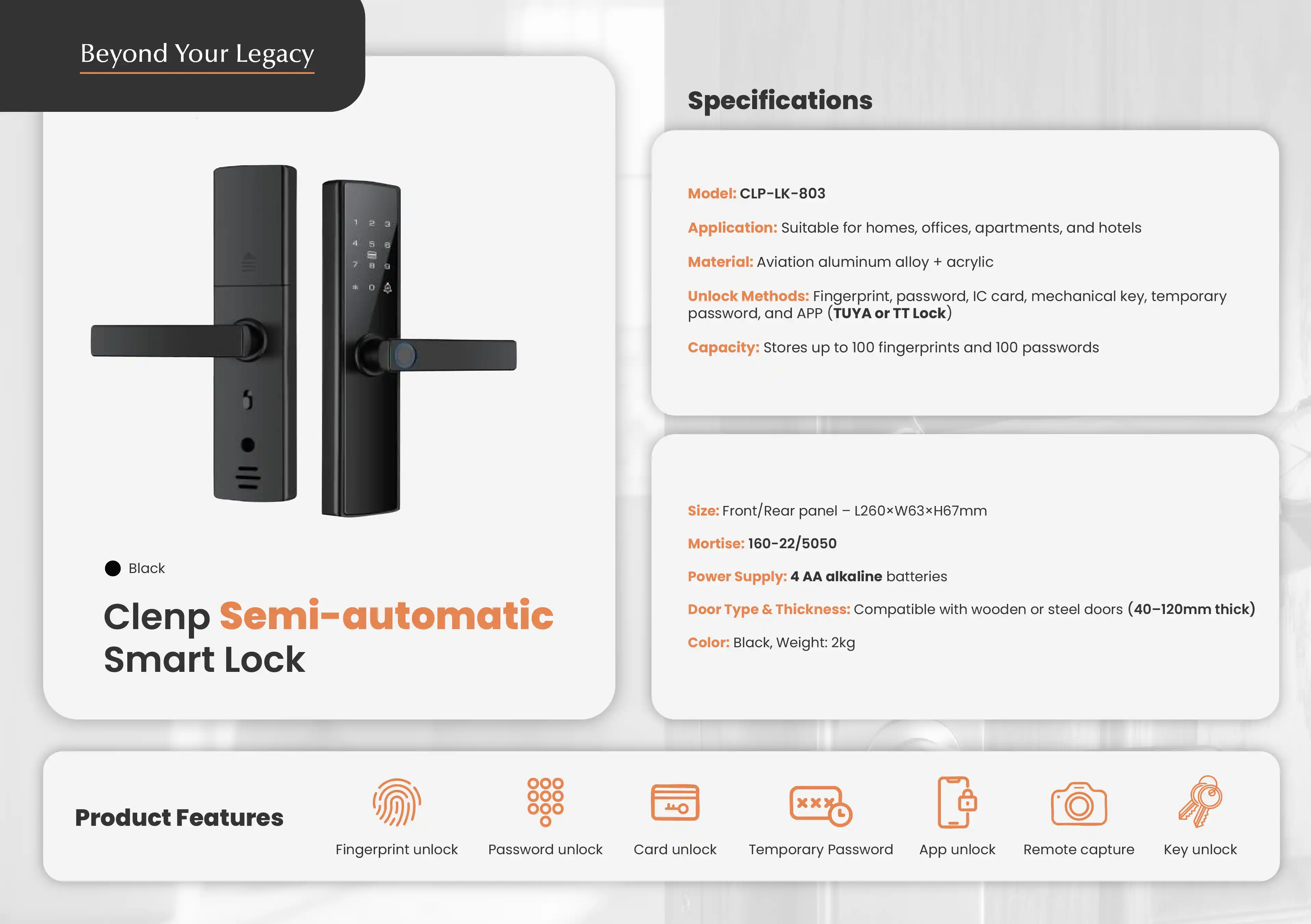 Beyond Your Legacy

1 2 3
4 5 6
7 8 9
* 0

Black

Clenp Semi-automatic Smart Lock

Specifications

Model: CLP-LK-803

Application: Suitable for homes, offices, apartments, and hotels

Material: Aviation aluminum alloy + acrylic

Unlock Methods: Fingerprint, password, IC card, mechanical key, temporary password, and APP (TUYA or TT Lock)

Capacity: Stores up to 100 fingerprints and 100 passwords

Size: Front/Rear panel – L260×W63×H67mm

Mortise: 160-22/5050

Power Supply: 4 AA alkaline batteries

Door Type & Thickness: Compatible with wooden or steel doors (40–120mm thick)

Color: Black, Weight: 2kg

Product Features

Fingerprint unlock

Password unlock

Card unlock

Temporary Password

App unlock

Remote capture

Key unlock